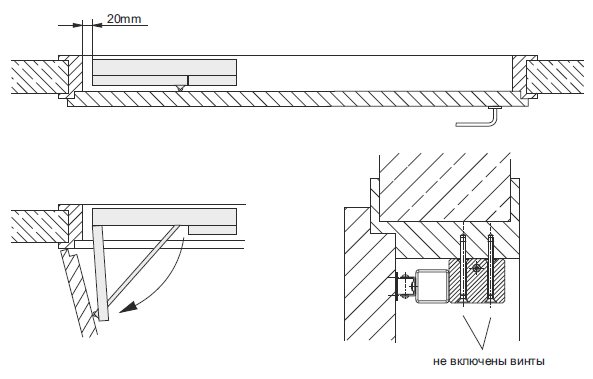 20mm

не включены винты