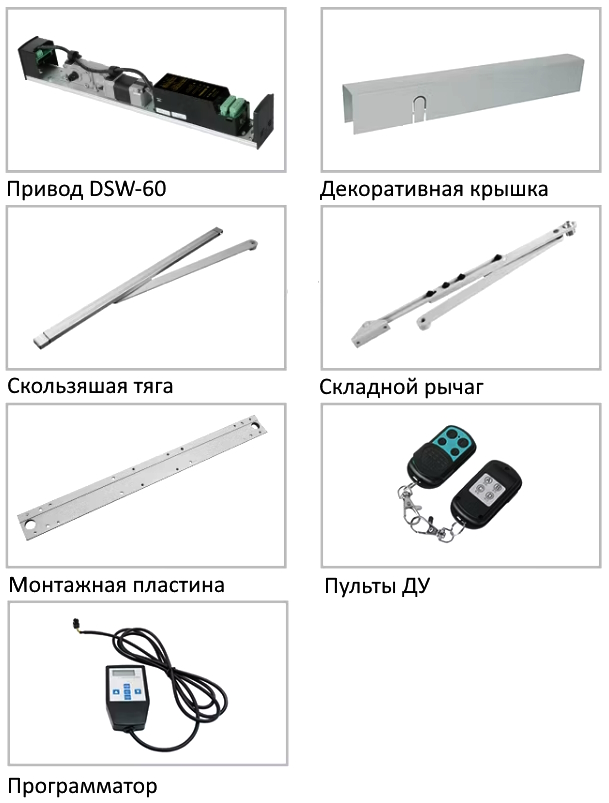 Привод DSW-60

Декоративная крышка

Скользяшая тяга

Складной рычаг

Монтажная пластина

Пульты ДУ

Программатор