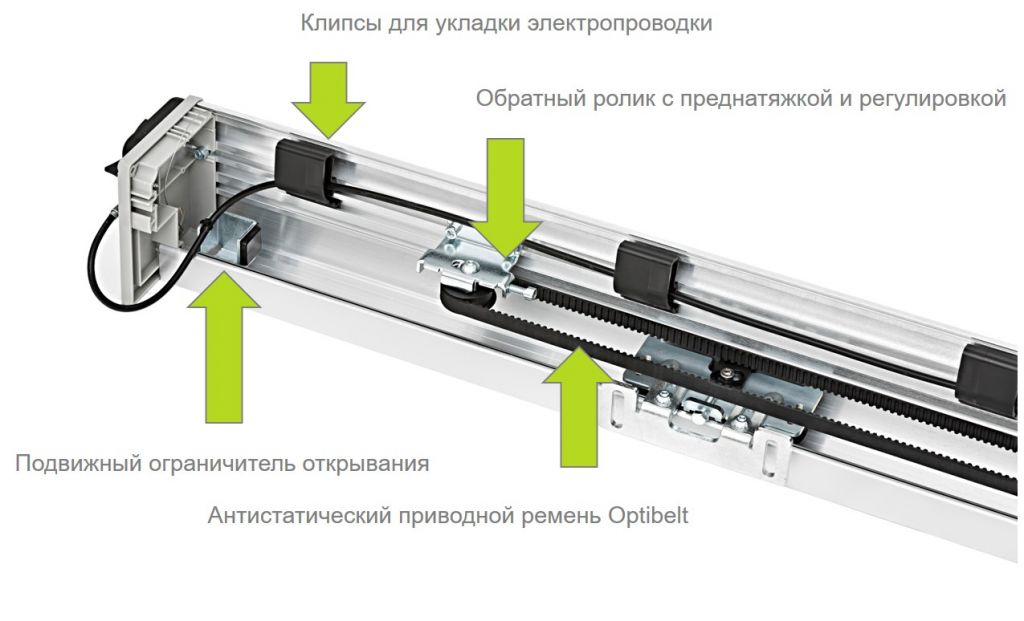 Клипсы для укладки электропроводки

Обратный ролик с преднатяжкой и регулировкой

Подвижный ограничитель открывания

Антистатический приводной ремень Optibelt