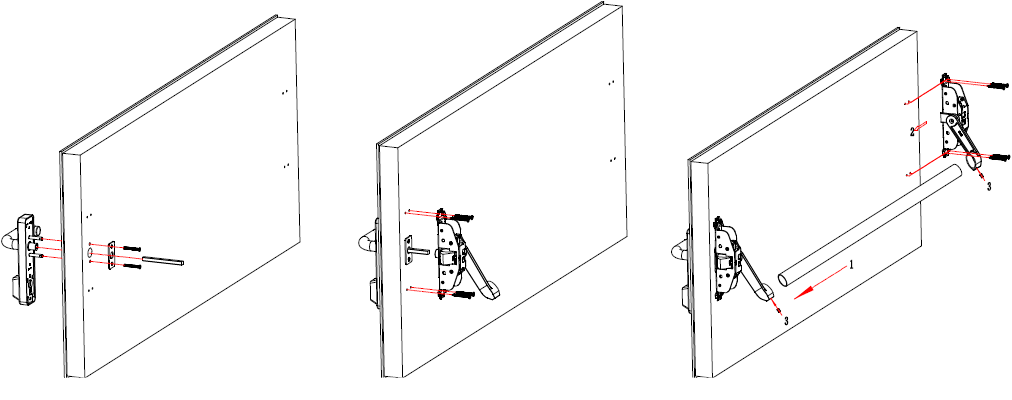 2
3
1
3